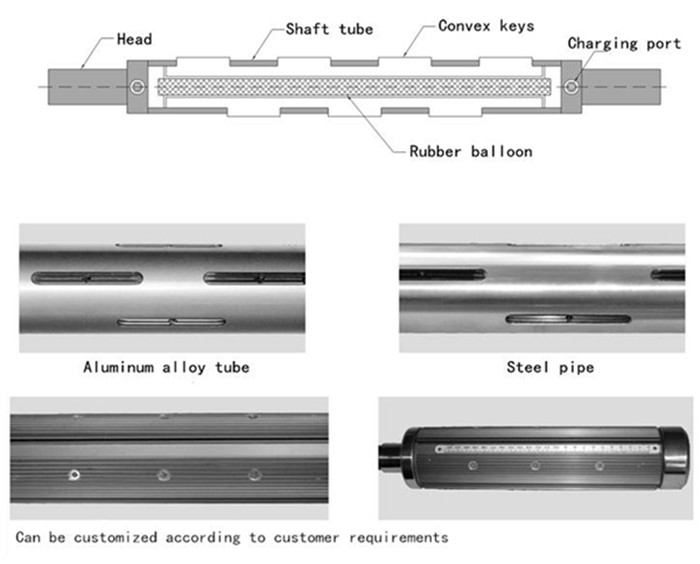 Head
Shaft tube
Convex keys
Charging port
Rubber balloon

Aluminum alloy tube

Steel pipe

Can be customized according to customer requirements