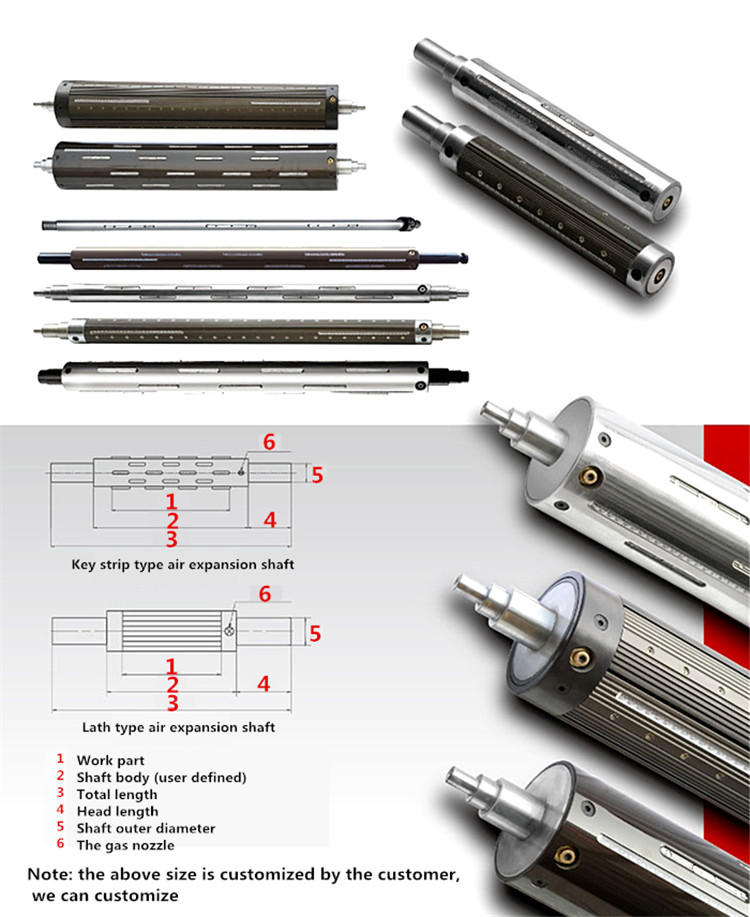 6
5
1
2
4
3
Key strip type air expansion shaft

6
5
1
2
4
3
Lath type air expansion shaft

1 Work part
2 Shaft body (user defined)
3 Total length
4 Head length
5 Shaft outer diameter
6 The gas nozzle

Note: the above size is customized by the customer, we can customize