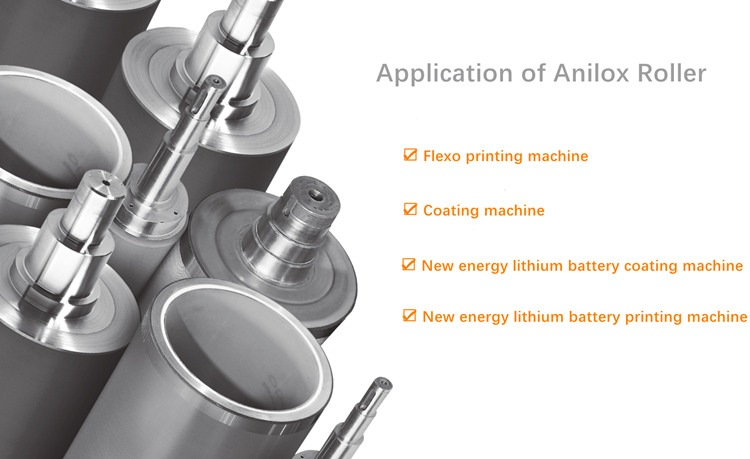 Application of Anilox Roller

☑ Flexo printing machine

☑ Coating machine

☑ New energy lithium battery coating machine

☑ New energy lithium battery printing machine